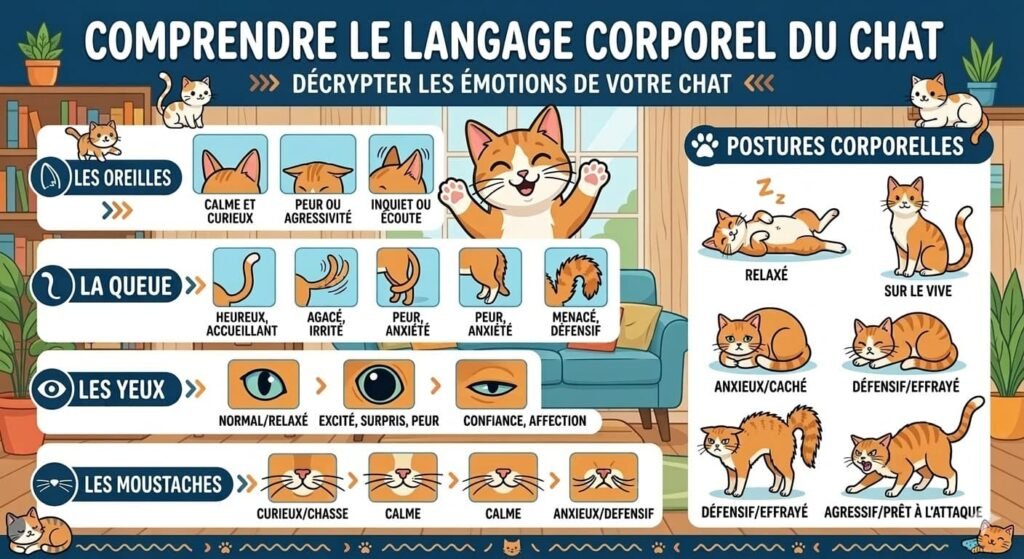 COMPRENDRE LE LANGAGE CORPOREL DU CHAT

DÉCRYPTER LES ÉMOTIONS DE VOTRE CHAT

LES OREILLES

CALME ET CURIEUX

PEUR OU AGRESSIVITÉ

INQUIET OU ÉCOUTE

LA QUEUE

HEUREUX, ACCUEILLANT

AGACÉ, IRRITÉ

PEUR, ANXIÉTÉ

PEUR, ANXIÉTÉ

MENACÉ, DÉFENSIF

LES YEUX

NORMAL/RELAXÉ

EXCITÉ, SURPRIS, PEUR

CONFIANCE, AFFECTION

LES MOUSTACHES

CURIEUX/CHASSE

CALME

CALME

ANXIEUX/DEFENSIF

POSTURES CORPORELLES

Z Z

RELAXÉ

SUR LE VIVE

ANXIEUX/CACHÉ

DÉFENSIF/EFFRAYÉ

DÉFENSIF/EFFRAYÉ

AGRESSIF/PRÊT À L'ATTAQUE